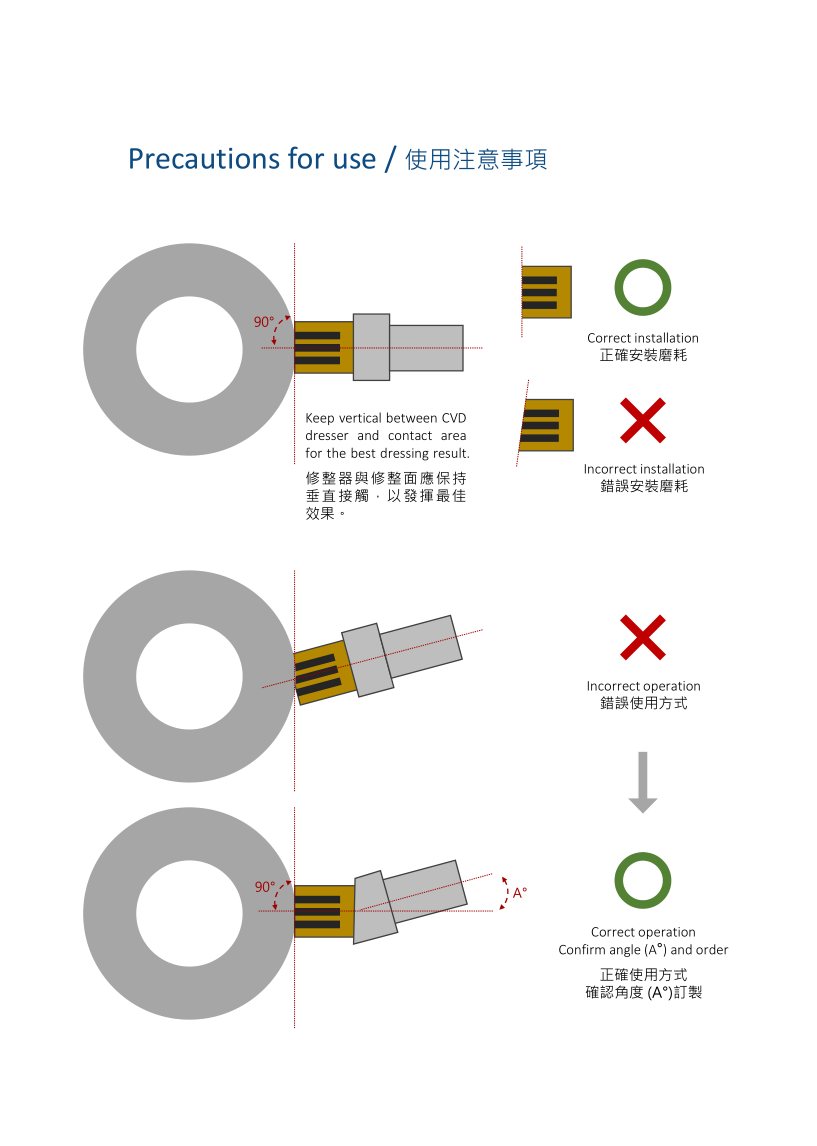 Precautions for use / 使用注意事項

90°

Keep vertical between CVD dresser and contact area for the best dressing result.

修整器與修整面應保持垂直接觸，以發揮最佳效果。

Correct installation
正確安裝磨耗

Incorrect installation
錯誤安裝磨耗

Incorrect operation
錯誤使用方式

90°

A°

Correct operation
Confirm angle (A°) and order

正確使用方式
確認角度 (A°)訂製